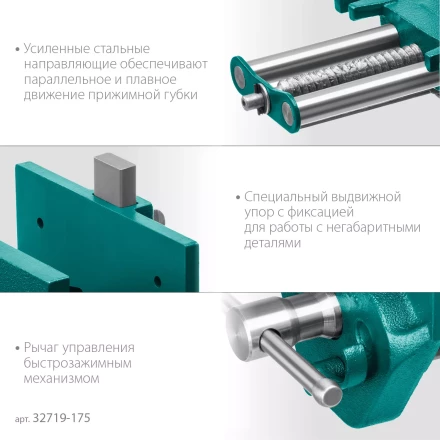 • Усиленные стальные направляющие обеспечивают параллельное и плавное движение прижимной губки

• Специальный выдвижной упор с фиксацией для работы с негабаритными деталями

• Рычаг управления быстрозажимным механизмом

арт. 32719-175